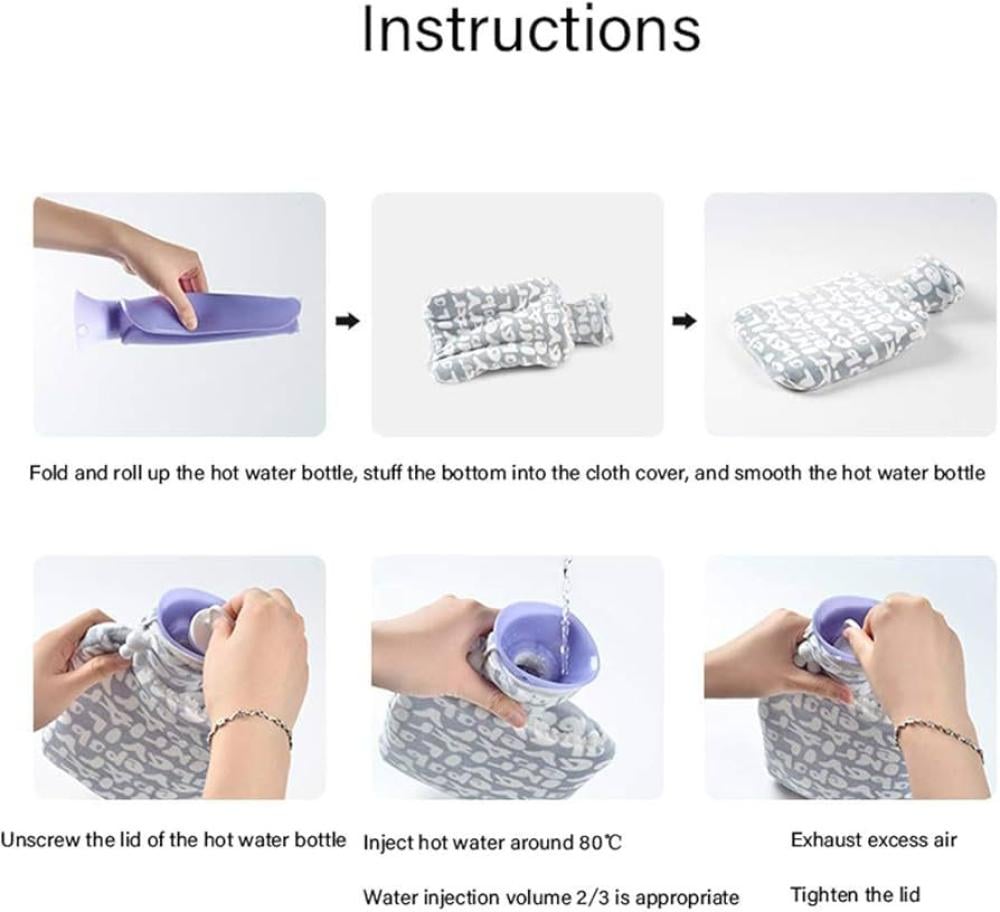 Instructions

Fold and roll up the hot water bottle, stuff the bottom into the cloth cover, and smooth the hot water bottle

Unscrew the lid of the hot water bottle

Inject hot water around 80℃

Water injection volume 2/3 is appropriate

Exhaust excess air

Tighten the lid